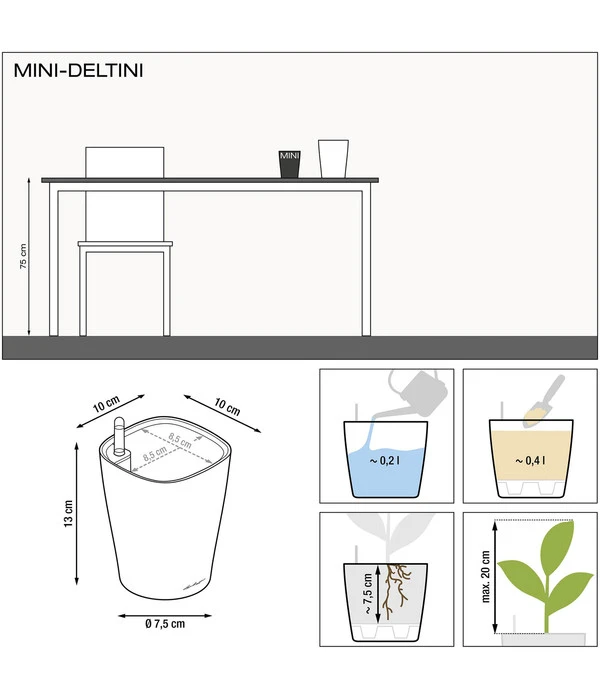 MINI-DELTINI

MINI

75 cm

10 cm

10 cm

8,5 cm

8,5 cm

13 cm

Ø 7,5 cm

~ 0,2 l

~ 0,4 l

~ 7,5 cm

max. 20 cm